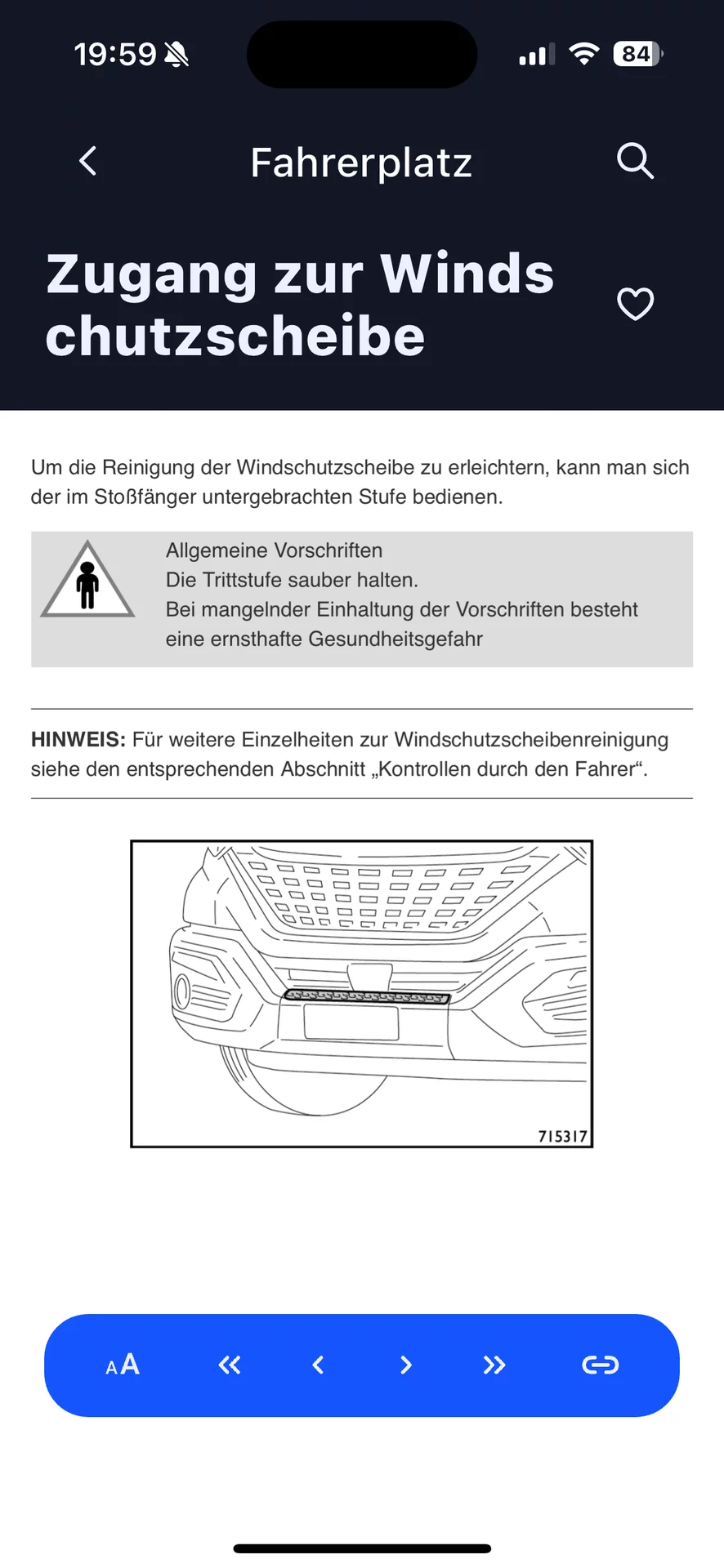 19:59

84

Fahrerplatz

Zugang zur Winds chutzscheibe

Um die Reinigung der Windschutzscheibe zu erleichtern, kann man sich der im Stoßfänger untergebrachten Stufe bedienen.

Allgemeine Vorschriften
Die Trittstufe sauber halten.
Bei mangelnder Einhaltung der Vorschriften besteht eine ernsthafte Gesundheitsgefahr

**HINWEIS:** Für weitere Einzelheiten zur Windschutzscheibenreinigung siehe den entsprechenden Abschnitt „Kontrollen durch den Fahrer“.

715317

AA