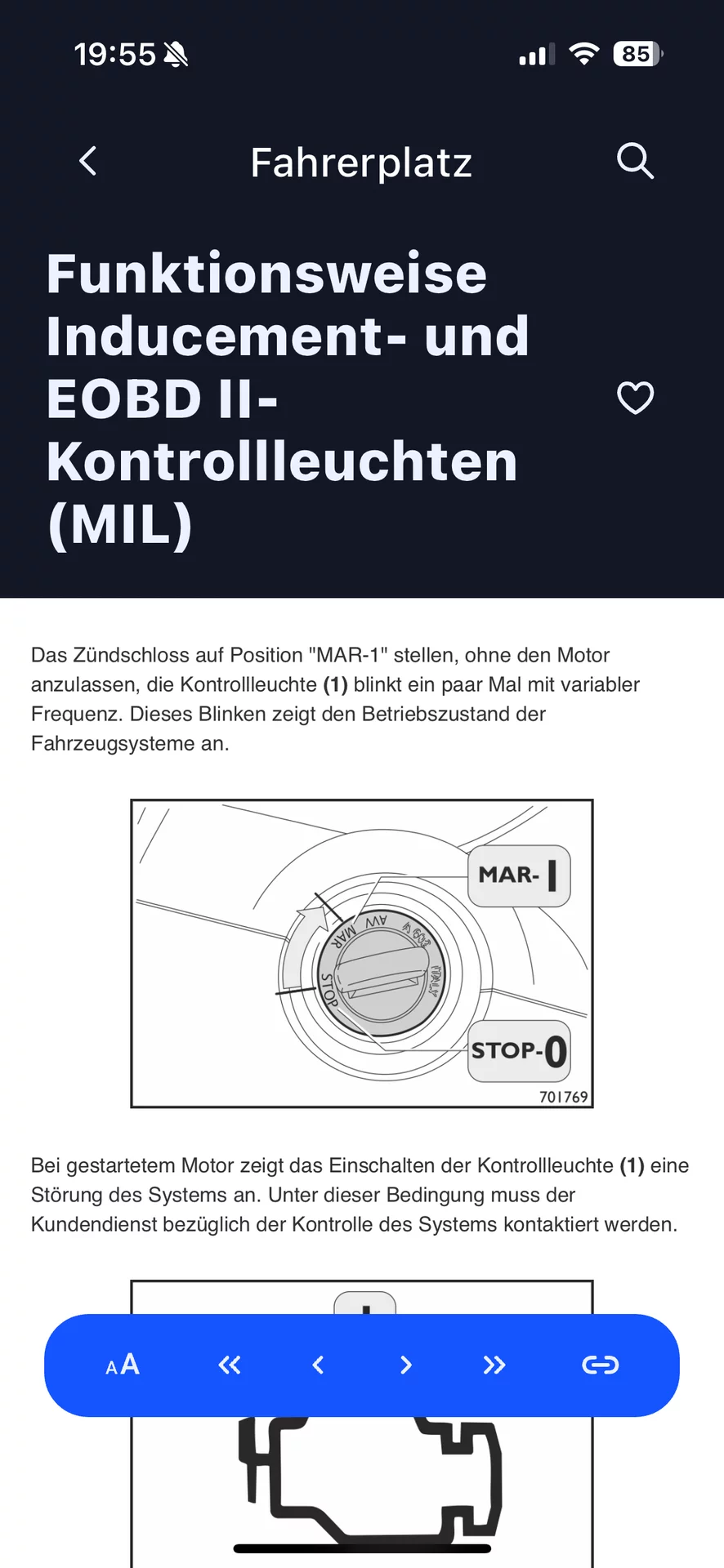 19:55

85

Fahrerplatz

Funktionsweise Inducement- und EOBD II-Kontrollleuchten (MIL)

Das Zündschloss auf Position "MAR-1" stellen, ohne den Motor anzulassen, die Kontrollleuchte **(1)** blinkt ein paar Mal mit variabler Frequenz. Dieses Blinken zeigt den Betriebszustand der Fahrzeugsysteme an.

MAR- I
AV
MAR
STOP
ITALY
STOP-0
701769

Bei gestartetem Motor zeigt das Einschalten der Kontrollleuchte **(1)** eine Störung des Systems an. Unter dieser Bedingung muss der Kundendienst bezüglich der Kontrolle des Systems kontaktiert werden.

AA